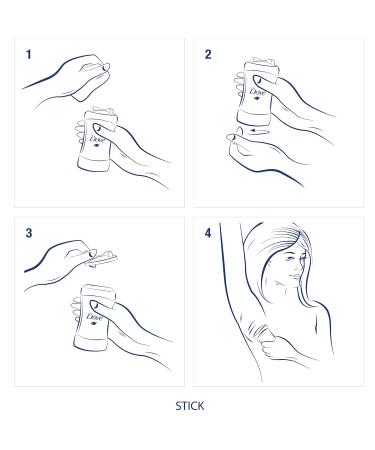 1

Dove

2

Dove

3

Dove

4

STICK