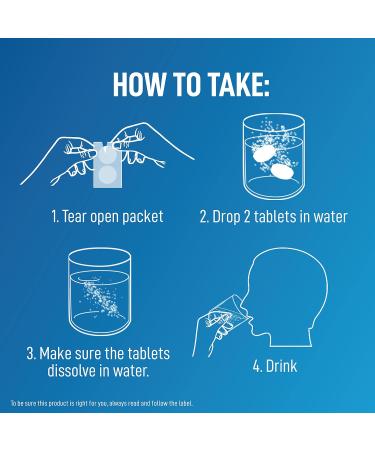 HOW TO TAKE:

1. Tear open packet

2. Drop 2 tablets in water

3. Make sure the tablets dissolve in water.

4. Drink

To be sure this product is right for you, always read and follow the label.