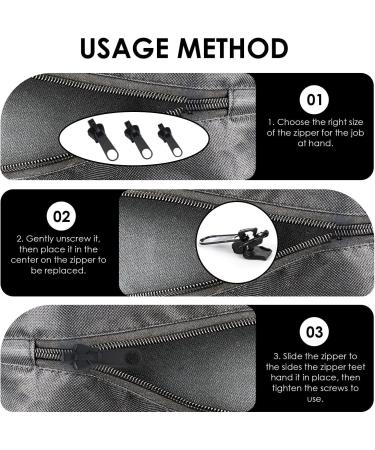 USAGE METHOD

01

1. Choose the right size of the zipper for the job at hand.

02

2. Gently unscrew it, then place it in the center on the zipper to be replaced.

03

3. Slide the zipper to the sides the zipper teet hand it in place, then tighten the screws to use.