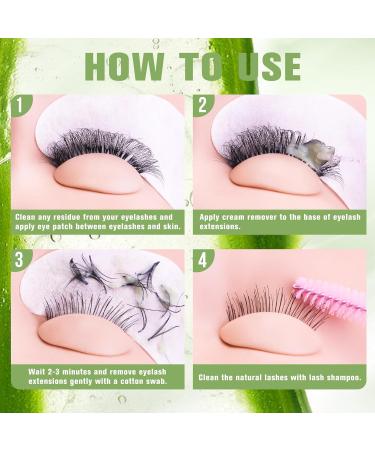 HOW TO USE

1

Clean any residue from your eyelashes and apply eye patch between eyelashes and skin.

2

Apply cream remover to the base of eyelash extensions.

3

Wait 2-3 minutes and remove eyelash extensions gently with a cotton swab.

4

Clean the natural lashes with lash shampoo.