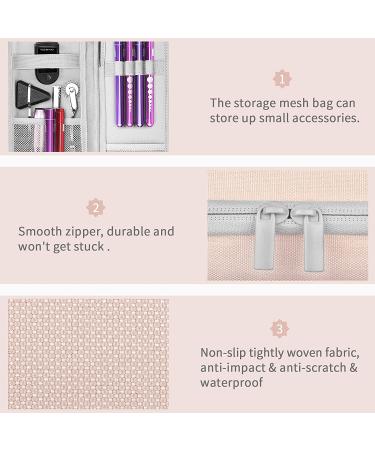 1

The storage mesh bag can store up small accessories.

2

Smooth zipper, durable and won't get stuck .

3

Non-slip tightly woven fabric, anti-impact & anti-scratch & waterproof