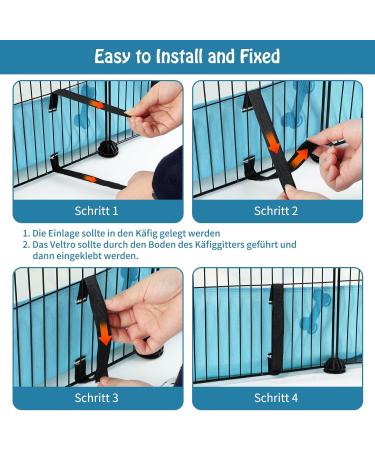 Easy to Install and Fixed

Schritt 1

Schritt 2

1. Die Einlage sollte in den Käfig gelegt werden
2. Das Veltro sollte durch den Boden des Käfiggitters geführt und dann eingeklebt werden.

Schritt 3

Schritt 4