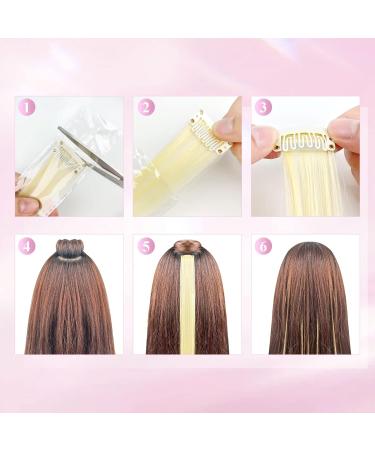 1

2

3

4

5

6