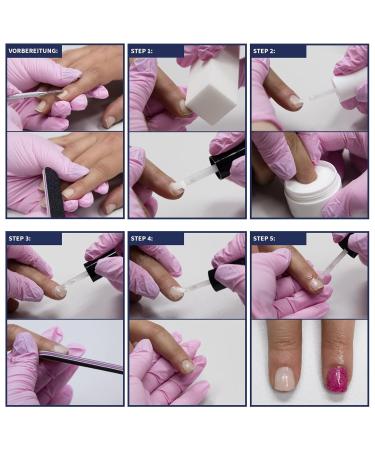 VORBEREITUNG:

STEP 1:

STEP 2:

STEP 3:

STEP 4:

STEP 5: