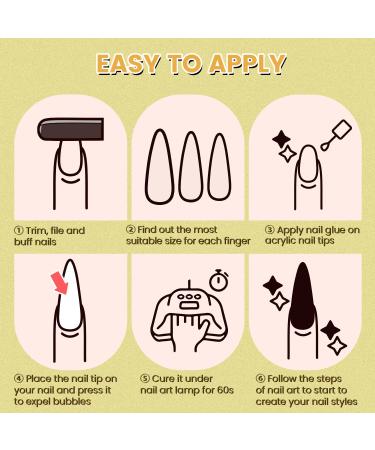 EASY TO APPLY

① Trim, file and buff nails

② Find out the most suitable size for each finger

③ Apply nail glue on acrylic nail tips

④ Place the nail tip on your nail and press it to expel bubbles

⑤ Cure it under nail art lamp for 60s

⑥ Follow the steps of nail art to start to create your nail styles