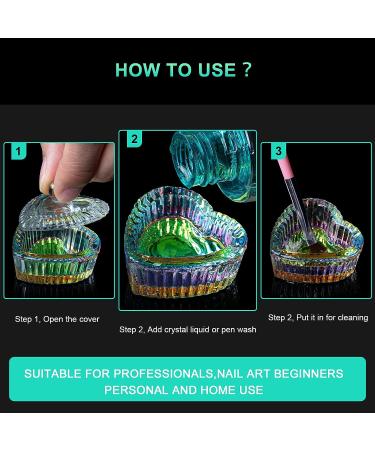 HOW TO USE ?

1

2

3

Step 1, Open the cover

Step 2, Add crystal liquid or pen wash

Step 2, Put it in for cleaning

SUITABLE FOR PROFESSIONALS,NAIL ART BEGINNERS PERSONAL AND HOME USE