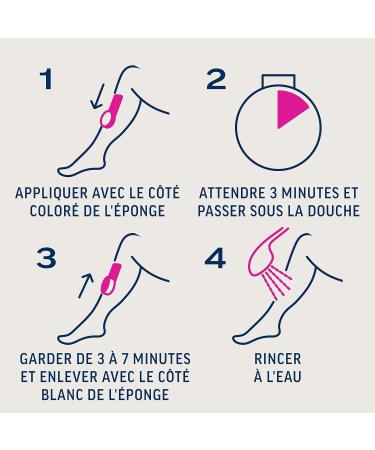 1

APPLIQUER AVEC LE CÔTÉ COLORÉ DE L'ÉPONGE

2

ATTENDRE 3 MINUTES ET PASSER SOUS LA DOUCHE

3

GARDER DE 3 À 7 MINUTES ET ENLEVER AVEC LE CÔTÉ BLANC DE L'ÉPONGE

4

RINCER À L'EAU