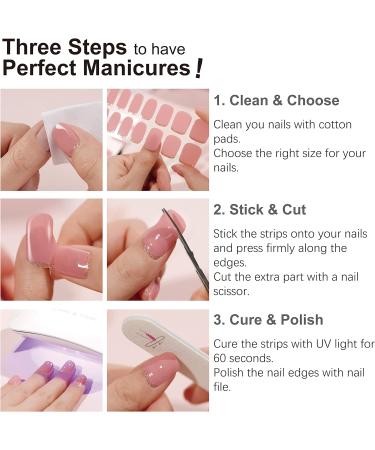 Three Steps to have
Perfect Manicures!

1. Clean & Choose

Clean you nails with cotton pads.
Choose the right size for your nails.

2. Stick & Cut

Stick the strips onto your nails and press firmly along the edges.
Cut the extra part with a nail scissor.

3. Cure & Polish

Cure the strips with UV light for 60 seconds.
Polish the nail edges with nail file.