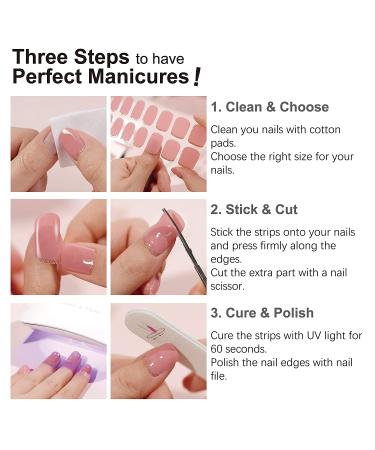 Three Steps to have
Perfect Manicures!

1. Clean & Choose

Clean you nails with cotton pads.
Choose the right size for your nails.

2. Stick & Cut

Stick the strips onto your nails and press firmly along the edges.
Cut the extra part with a nail scissor.

3. Cure & Polish

Cure the strips with UV light for 60 seconds.
Polish the nail edges with nail file.