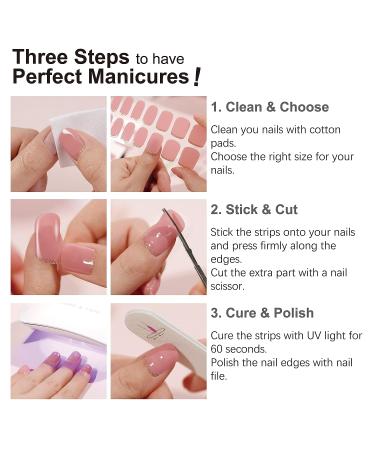 Three Steps to have Perfect Manicures!

1. Clean & Choose

Clean you nails with cotton pads.
Choose the right size for your nails.

2. Stick & Cut

Stick the strips onto your nails and press firmly along the edges.
Cut the extra part with a nail scissor.

3. Cure & Polish

Cure the strips with UV light for 60 seconds.
Polish the nail edges with nail file.