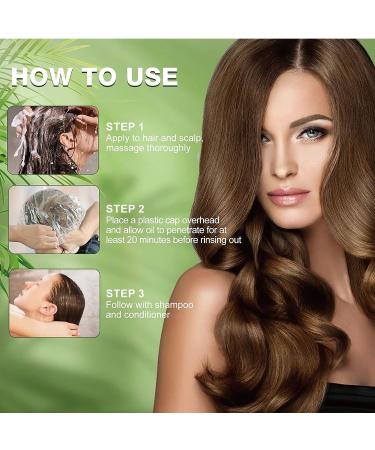 HOW TO USE

STEP 1
Apply to hair and scalp, massage thoroughly

STEP 2
Place a plastic cap overhead and allow oil to penetrate for at least 20 minutes before rinsing out

STEP 3
Follow with shampoo and conditioner