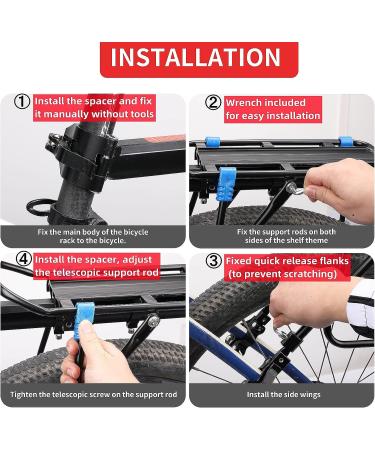 INSTALLATION

① Install the spacer and fix it manually without tools

Fix the main body of the bicycle rack to the bicycle.

② Wrench included for easy installation

Fix the support rods on both sides of the shelf theme

④ Install the spacer, adjust the telescopic support rod

Tighten the telescopic screw on the support rod

③ Fixed quick release flanks (to prevent scratching)

Install the side wings