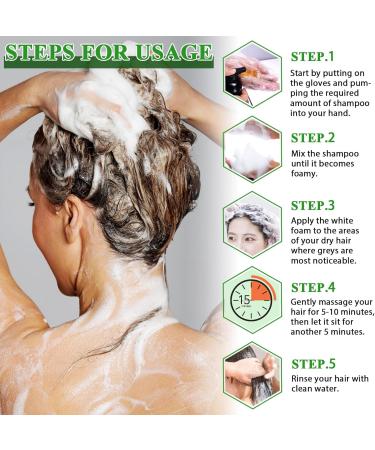 STEPS FOR USAGE

STEP.1
Start by putting on the gloves and pumping the required amount of shampoo into your hand.

STEP.2
Mix the shampoo until it becomes foamy.

STEP.3
Apply the white foam to the areas of your dry hair where greys are most noticeable.

15

STEP.4
Gently massage your hair for 5-10 minutes, then let it sit for another 5 minutes.

STEP.5
Rinse your hair with clean water.