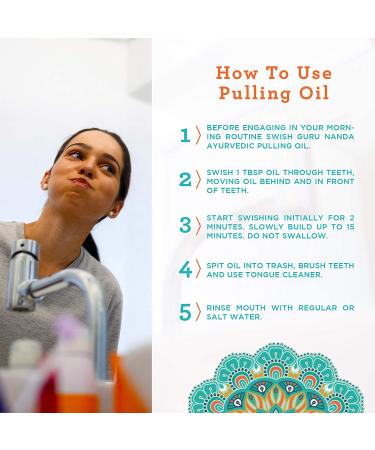 How To Use Pulling Oil

1 BEFORE ENGAGING IN YOUR MORNING ROUTINE SWISH GURU NANDA AYURVEDIC PULLING OIL.

2 SWISH 1 TBSP OIL THROUGH TEETH, MOVING OIL BEHIND AND IN FRONT OF TEETH.

3 START SWISHING INITIALLY FOR 2 MINUTES. SLOWLY BUILD UP TO 15 MINUTES. DO NOT SWALLOW.

4 SPIT OIL INTO TRASH, BRUSH TEETH AND USE TONGUE CLEANER.

5 RINSE MOUTH WITH REGULAR OR SALT WATER.