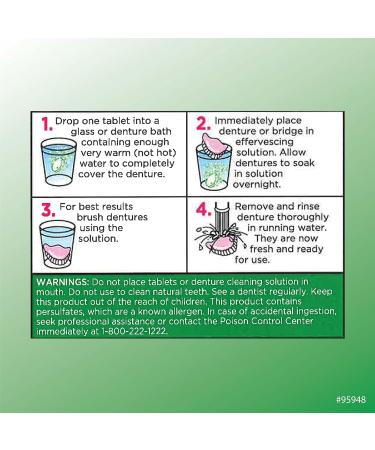 1. Drop one tablet into a glass or denture bath containing enough very warm (not hot) water to completely cover the denture.

2. Immediately place denture or bridge in effervescing solution. Allow dentures to soak in solution overnight.

3. For best results brush dentures using the solution.

4. Remove and rinse denture thoroughly in running water. They are now fresh and ready for use.

WARNINGS: Do not place tablets or denture cleaning solution in mouth. Do not use to clean natural teeth. See a dentist regularly. Keep this product out of the reach of children. This product contains persulfates, which are a known allergen. In case of accidental ingestion, seek professional assistance or contact the Poison Control Center immediately at 1-800-222-1222.

#95948