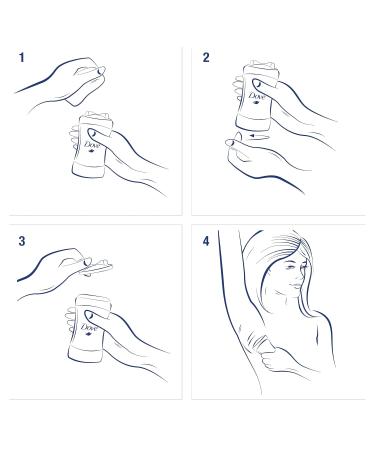 1

Dove

2

Dove

3

Dove

4