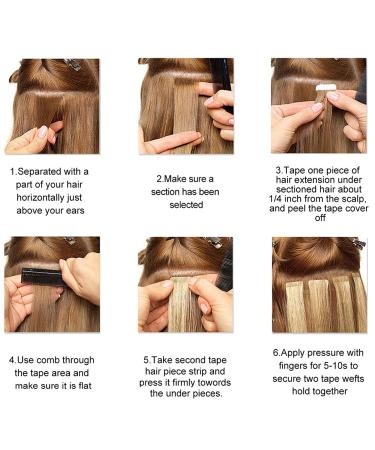 1.Separated with a part of your hair horizontally just above your ears

2.Make sure a section has been selected

3.Tape one piece of hair extension under sectioned hair about 1/4 inch from the scalp, and peel the tape cover off

4.Use comb through the tape area and make sure it is flat

5.Take second tape hair piece strip and press it firmly towords the under pieces.

6.Apply pressure with fingers for 5-10s to secure two tape wefts hold together