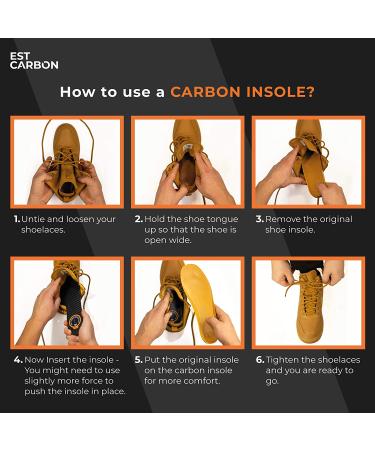 EST CARBON

How to use a CARBON INSOLE?

1. Untie and loosen your shoelaces.

2. Hold the shoe tongue up so that the shoe is open wide.

3. Remove the original shoe insole.

4. Now Insert the insole - You might need to use slightly more force to push the insole in place.

5. Put the original insole on the carbon insole for more comfort.

6. Tighten the shoelaces and you are ready to go.