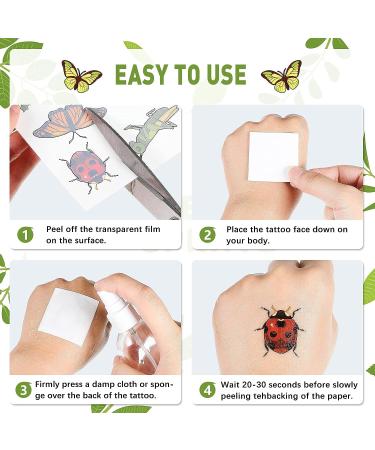 EASY TO USE

1 Peel off the transparent film on the surface.

2 Place the tattoo face down on your body.

3 Firmly press a damp cloth or sponge over the back of the tattoo.

4 Wait 20-30 seconds before slowly peeling tehbacking of the paper.