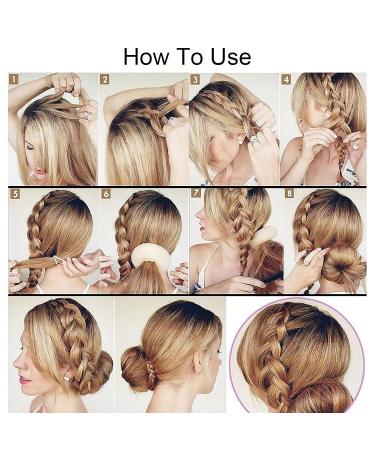 How To Use

1

2

3

4

5

6

7

8