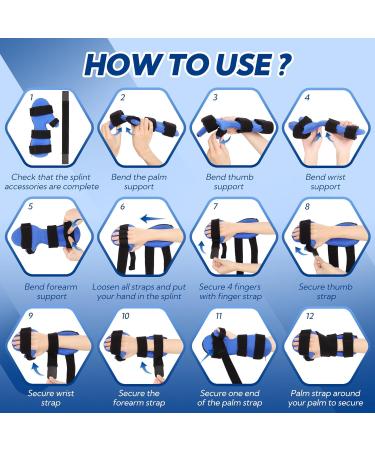 HOW TO USE ?

1
Check that the splint accessories are complete

2
Bend the palm support

3
Bend thumb support

4
Bend wrist support

5
Bend forearm support

6
Loosen all straps and put your hand in the splint

7
Secure 4 fingers with finger strap

8
Secure thumb strap

9
Secure wrist strap

10
Secure the forearm strap

11
Secure one end of the palm strap

12
Palm strap around your palm to secure