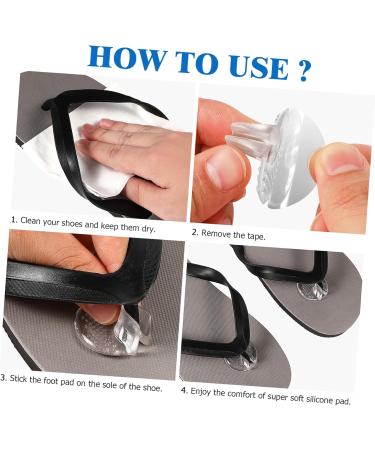 HOW TO USE ?

1. Clean your shoes and keep them dry.

2. Remove the tape.

3. Stick the foot pad on the sole of the shoe.

4. Enjoy the comfort of super soft silicone pad.