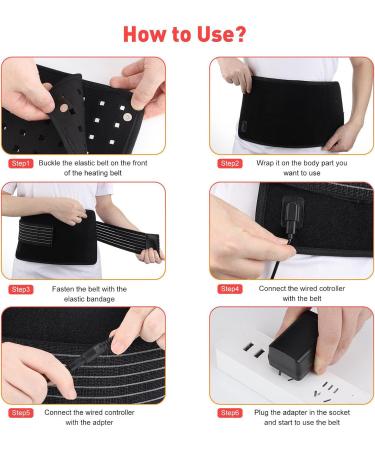 How to Use?

Step1 Buckle the elastic belt on the front of the heating belt

Step2 Wrap it on the body part you want to use

Step3 Fasten the belt with the elastic bandage

Step4 Connect the wired cotroller with the belt

Step5 Connect the wired controller with the adpter

Step6 Plug the adapter in the socket and start to use the belt