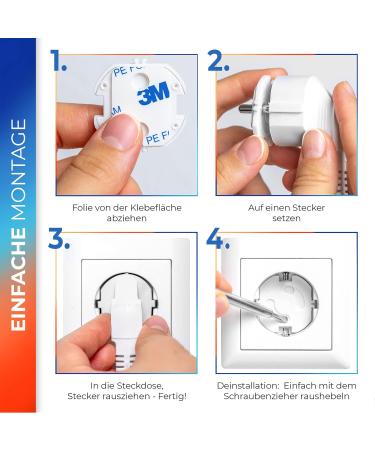 EINFACHE MONTAGE

1.

PE F

3M

PE F

Folie von der Klebefläche abziehen

2.

Auf einen Stecker setzen

3.

In die Steckdose, Stecker rausziehen - Fertig!

4.

Deinstallation: Einfach mit dem Schraubenzieher raushebeln