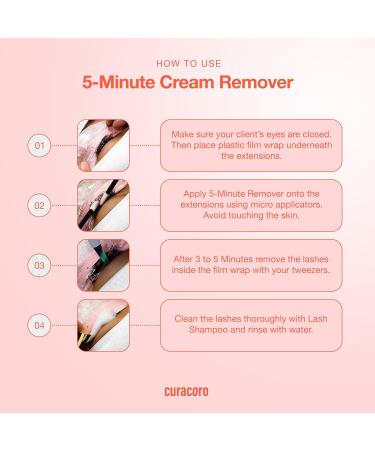 HOW TO USE

5-Minute Cream Remover

01

Make sure your client's eyes are closed. Then place plastic film wrap underneath the extensions.

02

Apply 5-Minute Remover onto the extensions using micro applicators. Avoid touching the skin.

03

After 3 to 5 Minutes remove the lashes inside the film wrap with your tweezers.

04

Clean the lashes thoroughly with Lash Shampoo and rinse with water.

curacoro