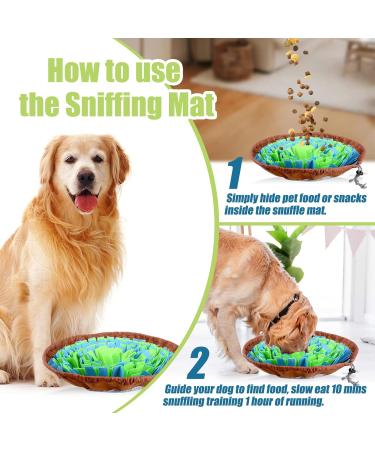 How to use the Sniffing Mat

1

Simply hide pet food or snacks inside the snuffle mat.

2

Guide your dog to find food, slow eat 10 mins snuffing training 1 hour of running.