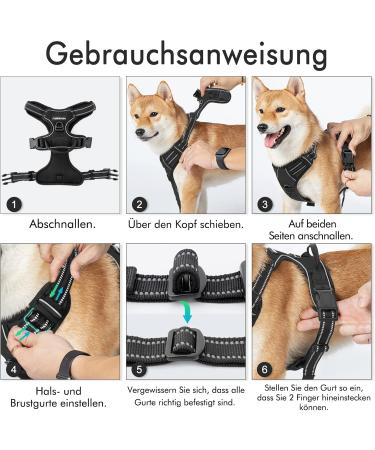 Gebrauchsanweisung

1

Abschnallen.

2

Über den Kopf schieben.

3

Auf beiden Seiten anschnallen.

4

Hals- und Brustgurte einstellen.

5

Vergewissern Sie sich, dass alle Gurte richtig befestigt sind.

6

Stellen Sie den Gurt so ein, dass Sie 2 Finger hineinstecken können.