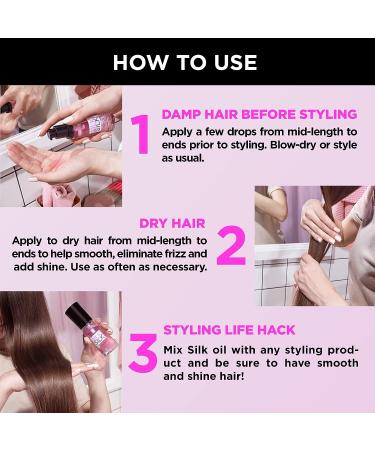 HOW TO USE

1

DAMP HAIR BEFORE STYLING

Apply a few drops from mid-length to ends prior to styling. Blow-dry or style as usual.

DRY HAIR

2

Apply to dry hair from mid-length to ends to help smooth, eliminate frizz and add shine. Use as often as necessary.

3

STYLING LIFE HACK

Mix Silk oil with any styling product and be sure to have smooth and shine hair!