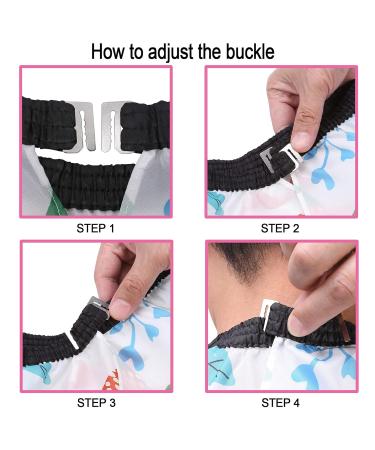 How to adjust the buckle

STEP 1

STEP 2

STEP 3

STEP 4