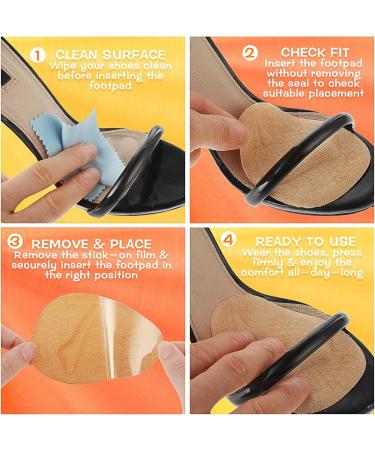 1 CLEAN SURFACE
Wipe your shoes clean before inserting the footpad

2 CHECK FIT
Insert the footpad without removing the seal to check suitable placement

3 REMOVE & PLACE
Remove the stick-on film & securely insert the footpad in the right position

4 READY TO USE
Wear the shoes, press firmly & enjoy the comfort all-day-long