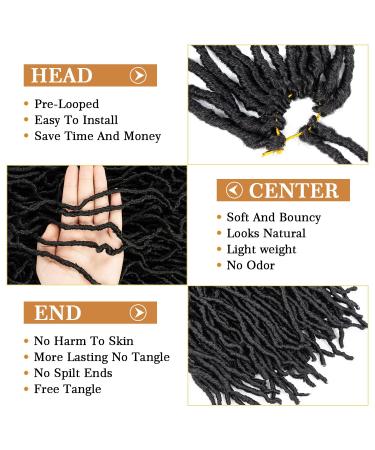 HEAD

• Pre-Looped
• Easy To Install
• Save Time And Money

CENTER

• Soft And Bouncy
• Looks Natural
• Light weight
• No Odor

END

• No Harm To Skin
• More Lasting No Tangle
• No Spilt Ends
• Free Tangle