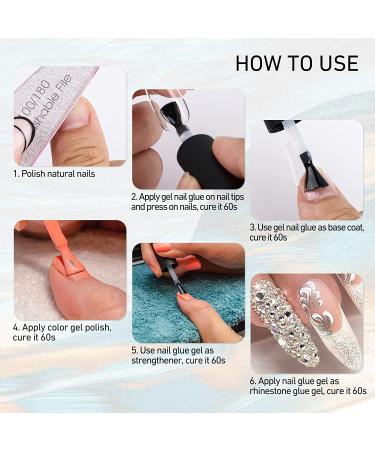 HOW TO USE

00/180
shable File

1. Polish natural nails

2. Apply gel nail glue on nail tips and press on nails, cure it 60s

3. Use gel nail glue as base coat, cure it 60s

4. Apply color gel polish, cure it 60s

5. Use nail glue gel as strengthener, cure it 60s

6. Apply nail glue gel as rhinestone glue gel, cure it 60s