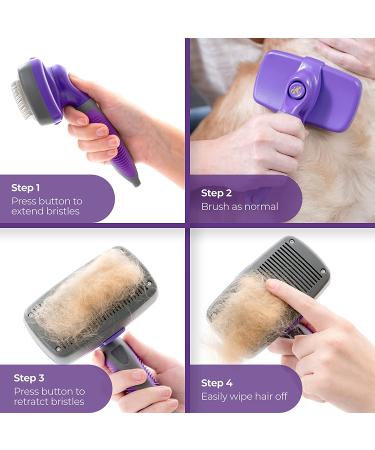 Step 1
Press button to extend bristles

Step 2
Brush as normal

Step 3
Press button to retratct bristles

Step 4
Easily wipe hair off