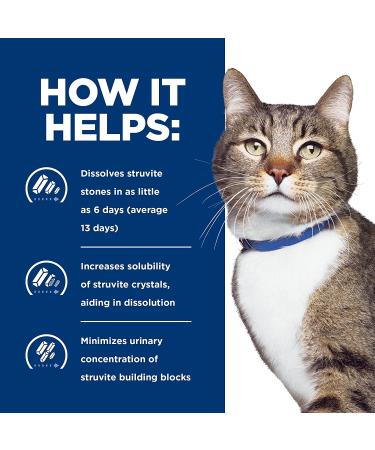 HOW IT HELPS:

Dissolves struvite stones in as little as 6 days (average 13 days)

Increases solubility of struvite crystals, aiding in dissolution

Minimizes urinary concentration of struvite building blocks