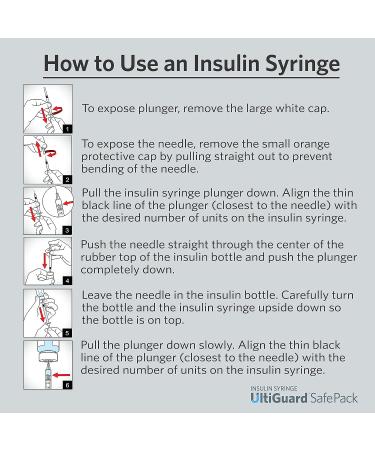 How to Use an Insulin Syringe

1

To expose plunger, remove the large white cap.

2

To expose the needle, remove the small orange protective cap by pulling straight out to prevent bending of the needle.

3

Pull the insulin syringe plunger down. Align the thin black line of the plunger (closest to the needle) with the desired number of units on the insulin syringe.

4

Push the needle straight through the center of the rubber top of the insulin bottle and push the plunger completely down.

5

Leave the needle in the insulin bottle. Carefully turn the bottle and the insulin syringe upside down so the bottle is on top.

6

Pull the plunger down slowly. Align the thin black line of the plunger (closest to the needle) with the desired number of units on the insulin syringe.

INSULIN SYRINGE
UltiGuard SafePack