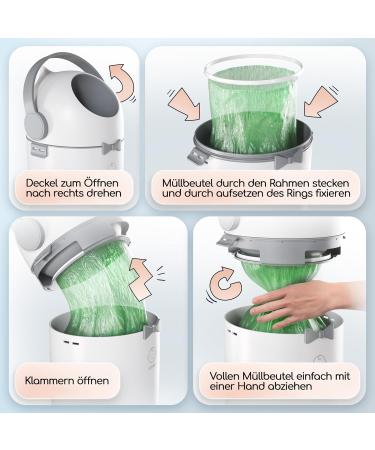 Deckel zum Öffnen nach rechts drehen

Müllbeutel durch den Rahmen stecken und durch aufsetzen des Rings fixieren

Klammern öffnen

Vollen Müllbeutel einfach mit einer Hand abziehen