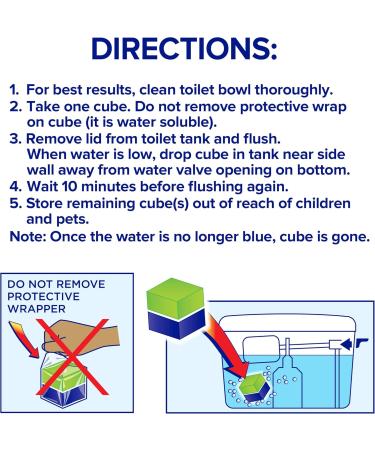 DIRECTIONS:

1. For best results, clean toilet bowl thoroughly.
2. Take one cube. Do not remove protective wrap on cube (it is water soluble).
3. Remove lid from toilet tank and flush. When water is low, drop cube in tank near side wall away from water valve opening on bottom.
4. Wait 10 minutes before flushing again.
5. Store remaining cube(s) out of reach of children and pets.
Note: Once the water is no longer blue, cube is gone.

DO NOT REMOVE PROTECTIVE WRAPPER