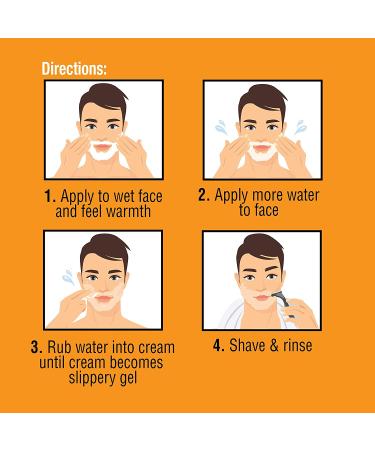 Directions:

1. Apply to wet face and feel warmth

2. Apply more water to face

3. Rub water into cream until cream becomes slippery gel

4. Shave & rinse