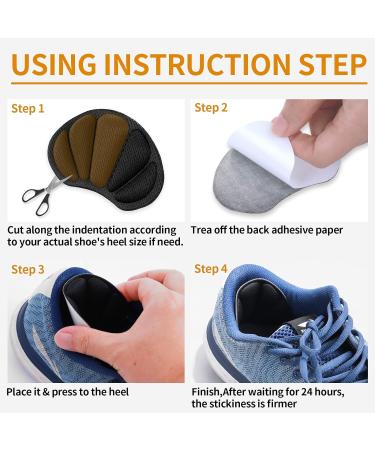 USING INSTRUCTION STEP

Step 1

Cut along the indentation according to your actual shoe's heel size if need.

Step 2

Trea off the back adhesive paper

Step 3

Place it & press to the heel

Step 4

Finish,After waiting for 24 hours, the stickiness is firmer