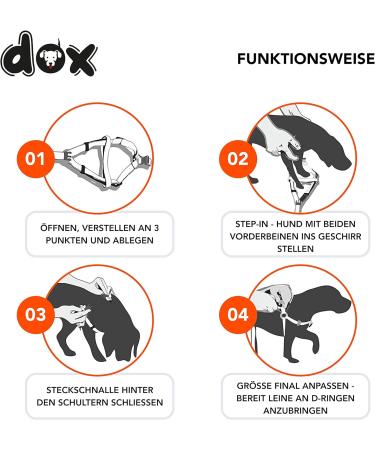 dox

FUNKTIONSWEISE

01

ÖFFNEN, VERSTELLEN AN 3 PUNKTEN UND ABLEGEN

02

STEP-IN - HUND MIT BEIDEN VORDERBEINEN INS GESCHIRR STELLEN

03

STECKSCHNALLE HINTER DEN SCHULTERN SCHLIESSEN

04

GRÖSSE FINAL ANPASSEN - BEREIT LEINE AN D-RINGEN ANZUBRINGEN