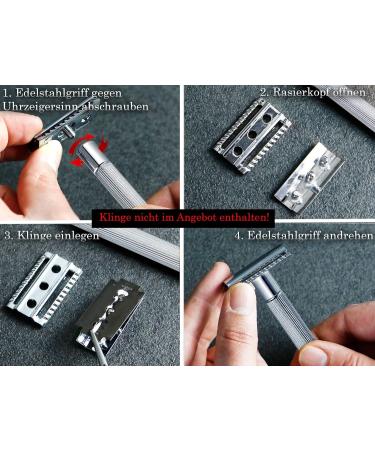 1. Edelstahlgriff gegen Uhrzeigersinn abschrauben

2. Rasierkopf öffnen

Klinge nicht im Angebot enthalten!

3. Klinge einlegen

4. Edelstahlgriff andrehen