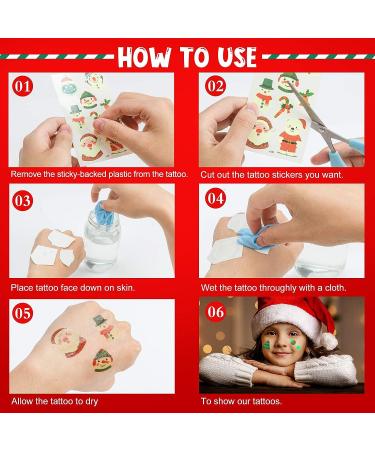 HOW TO USE

01

Remove the sticky-backed plastic from the tattoo.

02

Cut out the tattoo stickers you want.

03

Place tattoo face down on skin.

04

Wet the tattoo throughly with a cloth.

05

Allow the tattoo to dry

06

To show our tattoos.