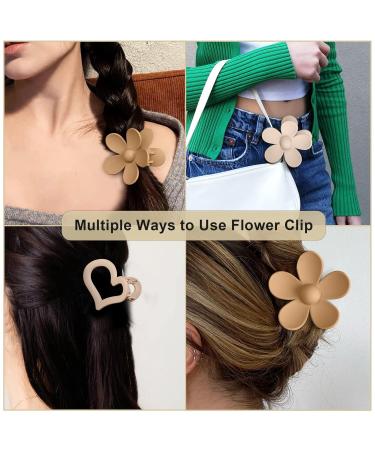 Multiple Ways to Use Flower Clip