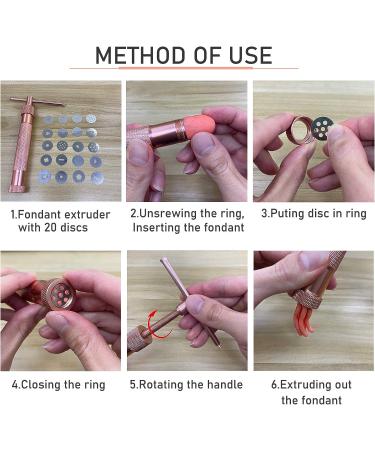 METHOD OF USE

1.Fondant extruder with 20 discs

2.Unsrewing the ring, Inserting the fondant

3.Puting disc in ring

4.Closing the ring

5.Rotating the handle

6.Extruding out the fondant