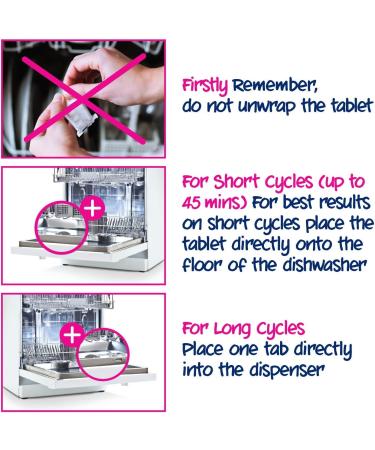 Firstly Remember, do not unwrap the tablet

For Short Cycles (up to 45 mins) For best results on short cycles place the tablet directly onto the floor of the dishwasher

For Long Cycles
Place one tab directly into the dispenser