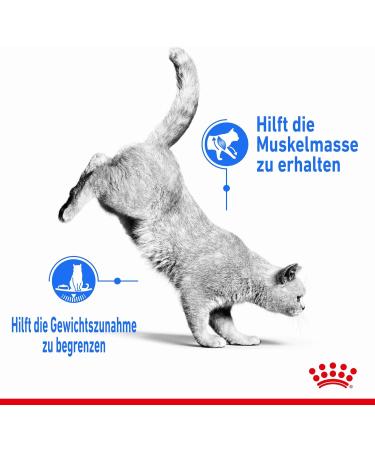 Hilft die Muskelmasse zu erhalten

Hilft die Gewichtszunahme zu begrenzen